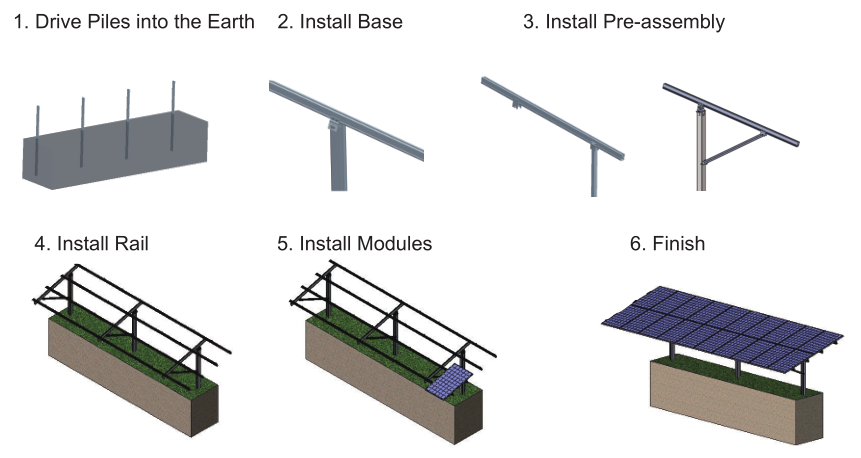 1. Drive Piles into the Earth

2. Install Base

3. Install Pre-assembly

4. Install Rail

5. Install Modules

6. Finish