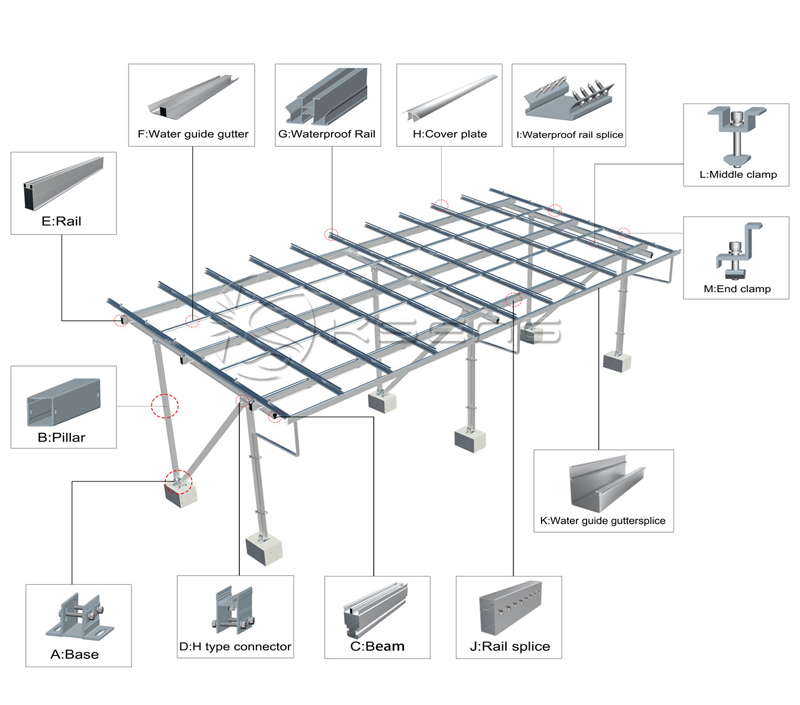 F:Water guide gutter

G:Waterproof Rail

H:Cover plate

I:Waterproof rail splice

L:Middle clamp

E:Rail

M:End clamp

B:Pillar

K:Water guide guttersplice

A:Base

D:H type connector

C:Beam

J:Rail splice